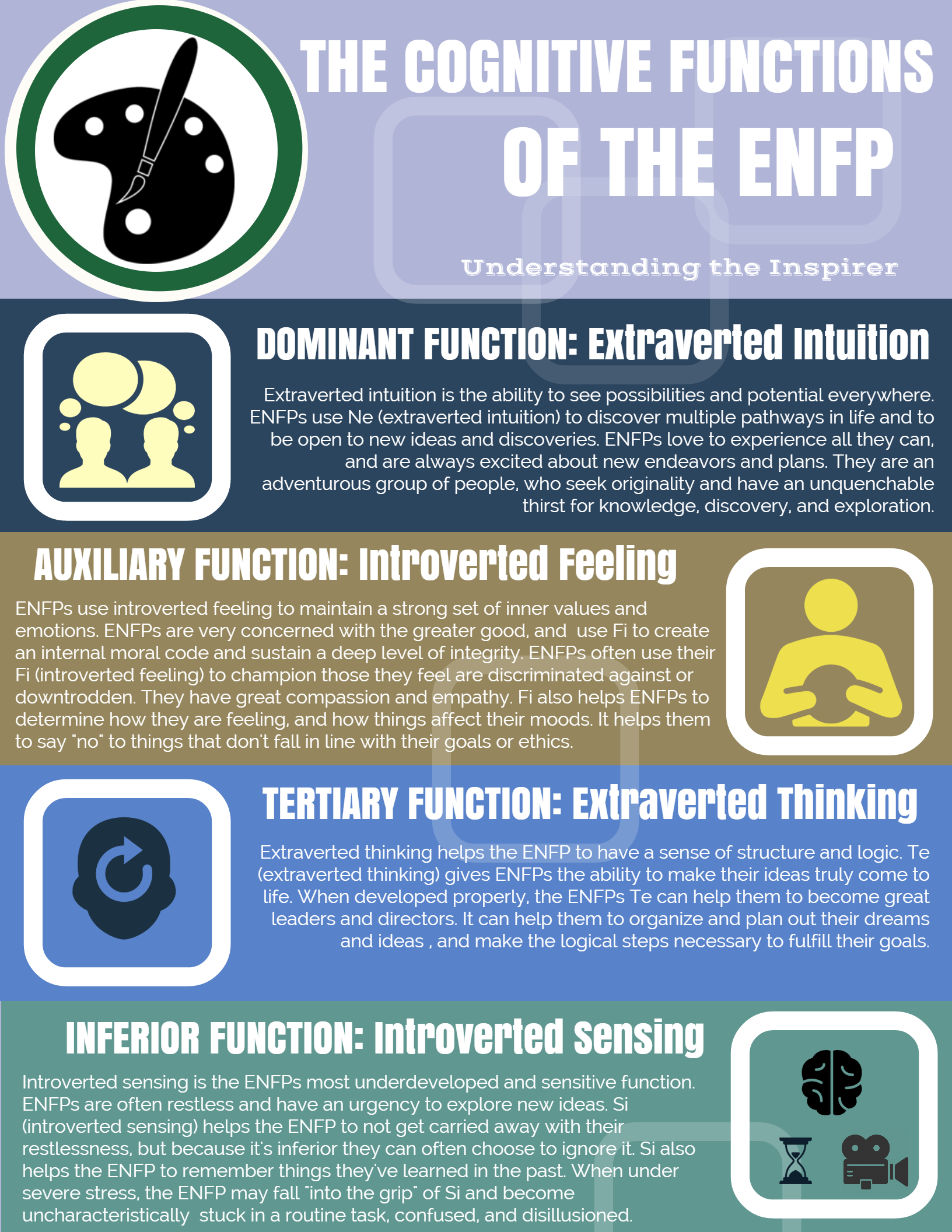 THE COGNITIVE FUNCTIONS OF THE ENFP

Understanding the Inspirer

DOMINANT FUNCTION: Extraverted Intuition

Extraverted intuition is the ability to see possibilities and potential everywhere. ENFPs use Ne (extraverted intuition) to discover multiple pathways in life and to be open to new ideas and discoveries. ENFPs love to experience all they can, and are always excited about new endeavors and plans. They are an adventurous group of people, who seek originality and have an unquenchable thirst for knowledge, discovery, and exploration.

AUXILIARY FUNCTION: Introverted Feeling

ENFPs use introverted feeling to maintain a strong set of inner values and emotions. ENFPs are very concerned with the greater good, and use Fi to create an internal moral code and sustain a deep level of integrity. ENFPs often use their Fi (introverted feeling) to champion those they feel are discriminated against or downtrodden. They have great compassion and empathy. Fi also helps ENFPs to determine how they are feeling, and how things affect their moods. It helps them to say "no" to things that don't fall in line with their goals or ethics.

TERTIARY FUNCTION: Extraverted Thinking

Extraverted thinking helps the ENFP to have a sense of structure and logic. Te (extraverted thinking) gives ENFPs the ability to make their ideas truly come to life. When developed properly, the ENFPs Te can help them to become great leaders and directors. It can help them to organize and plan out their dreams and ideas , and make the logical steps necessary to fulfill their goals.

INFERIOR FUNCTION: Introverted Sensing

Introverted sensing is the ENFPs most underdeveloped and sensitive function. ENFPs are often restless and have an urgency to explore new ideas. Si (introverted sensing) helps the ENFP to not get carried away with their restlessness, but because it's inferior they can often choose to ignore it. Si also helps the ENFP to remember things they've learned in the past. When under severe stress, the ENFP may fall "into the grip" of Si and become uncharacteristically stuck in a routine task, confused, and disillusioned.