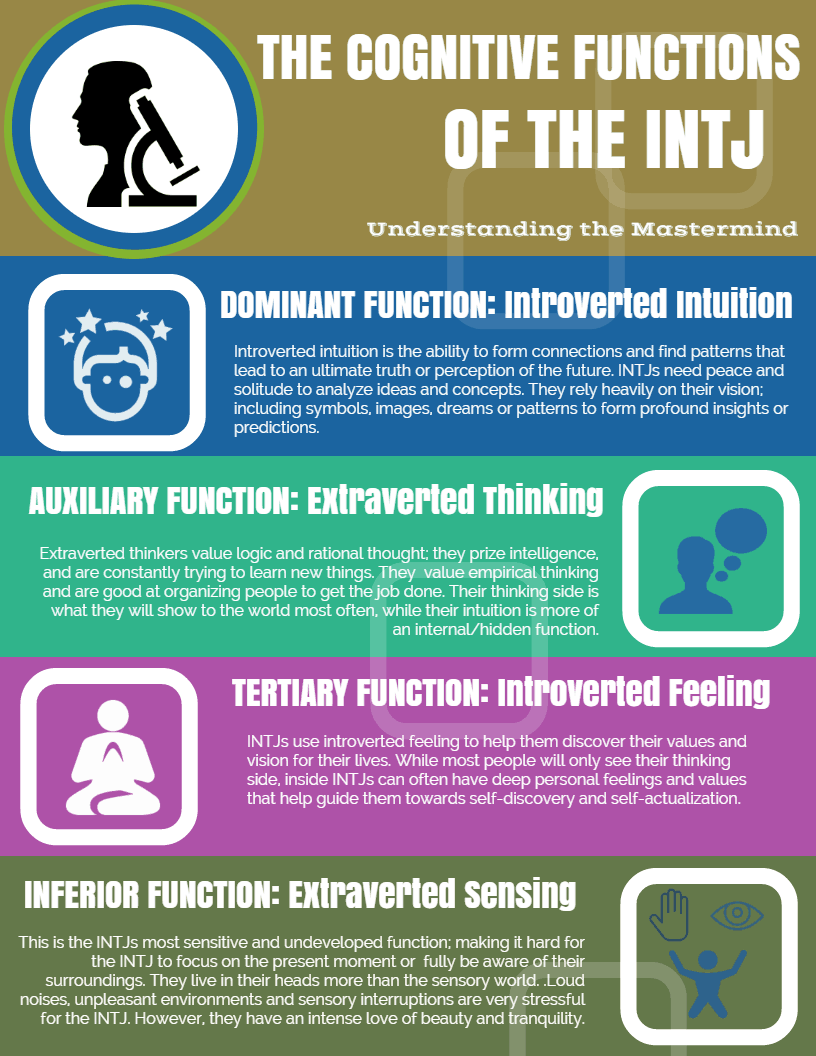 THE COGNITIVE FUNCTIONS OF THE INTJ

Understanding the Mastermind

DOMINANT FUNCTION: Introverted Intuition

Introverted intuition is the ability to form connections and find patterns that lead to an ultimate truth or perception of the future. INTJs need peace and solitude to analyze ideas and concepts. They rely heavily on their vision; including symbols, images, dreams or patterns to form profound insights or predictions.

AUXILIARY FUNCTION: Extraverted Thinking

Extraverted thinkers value logic and rational thought; they prize intelligence, and are constantly trying to learn new things. They value empirical thinking and are good at organizing people to get the job done. Their thinking side is what they will show to the world most often, while their intuition is more of an internal/hidden function.

TERTIARY FUNCTION: Introverted Feeling

INTJs use introverted feeling to help them discover their values and vision for their lives. While most people will only see their thinking side, inside INTJs can often have deep personal feelings and values that help guide them towards self-discovery and self-actualization.

INFERIOR FUNCTION: Extraverted Sensing

This is the INTJs most sensitive and undeveloped function; making it hard for the INTJ to focus on the present moment or fully be aware of their surroundings. They live in their heads more than the sensory world. .Loud noises, unpleasant environments and sensory interruptions are very stressful for the INTJ. However, they have an intense love of beauty and tranquility.