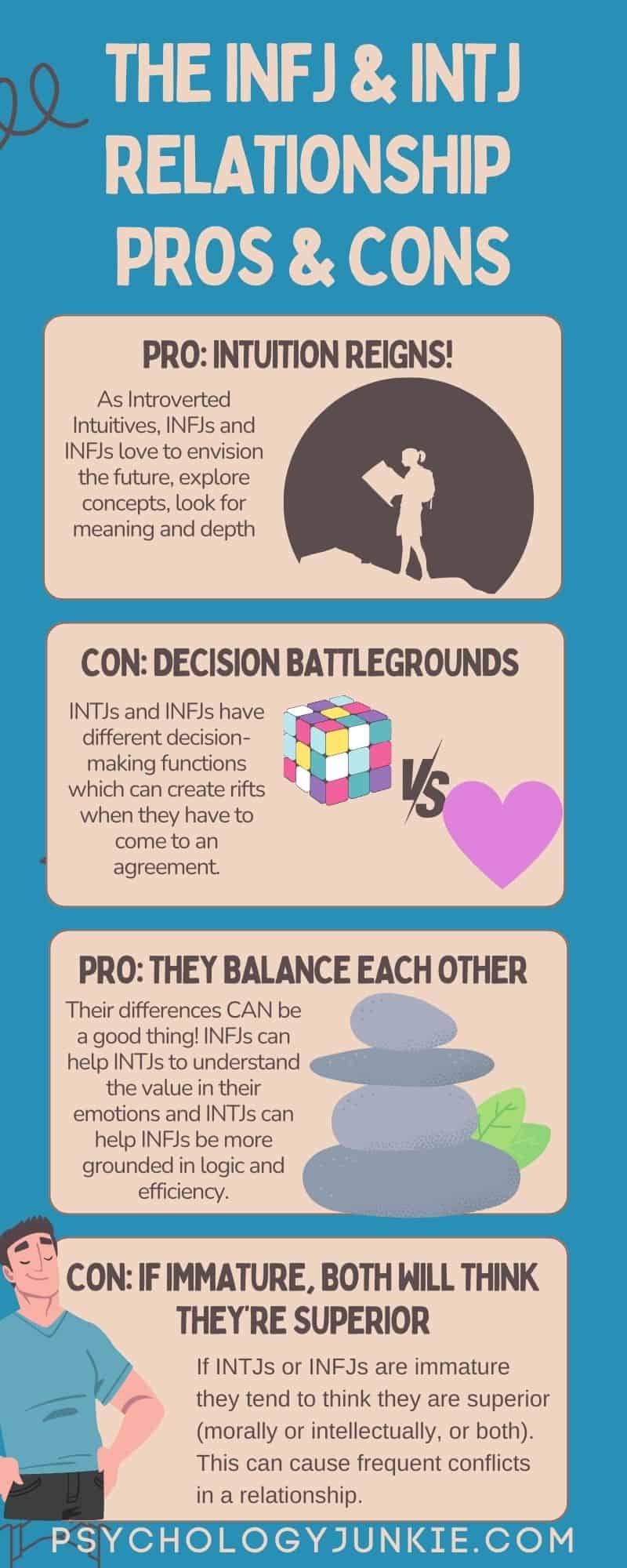 THE INFJ & INTJ RELATIONSHIP PROS & CONS

PRO: INTUITION REIGNS!

As Introverted Intuitives, INFJs and INFJs love to envision the future, explore concepts, look for meaning and depth

CON: DECISION BATTLEGROUNDS

INTJs and INFJs have different decision-making functions which can create rifts when they have to come to an agreement.

VS

PRO: THEY BALANCE EACH OTHER

Their differences CAN be a good thing! INFJs can help INTJs to understand the value in their emotions and INTJs can help INFJs be more grounded in logic and efficiency.

CON: IF IMMATURE, BOTH WILL THINK THEY'RE SUPERIOR

If INTJs or INFJs are immature they tend to think they are superior (morally or intellectually, or both). This can cause frequent conflicts in a relationship.

PSYCHOLOGYJUNKIE.COM