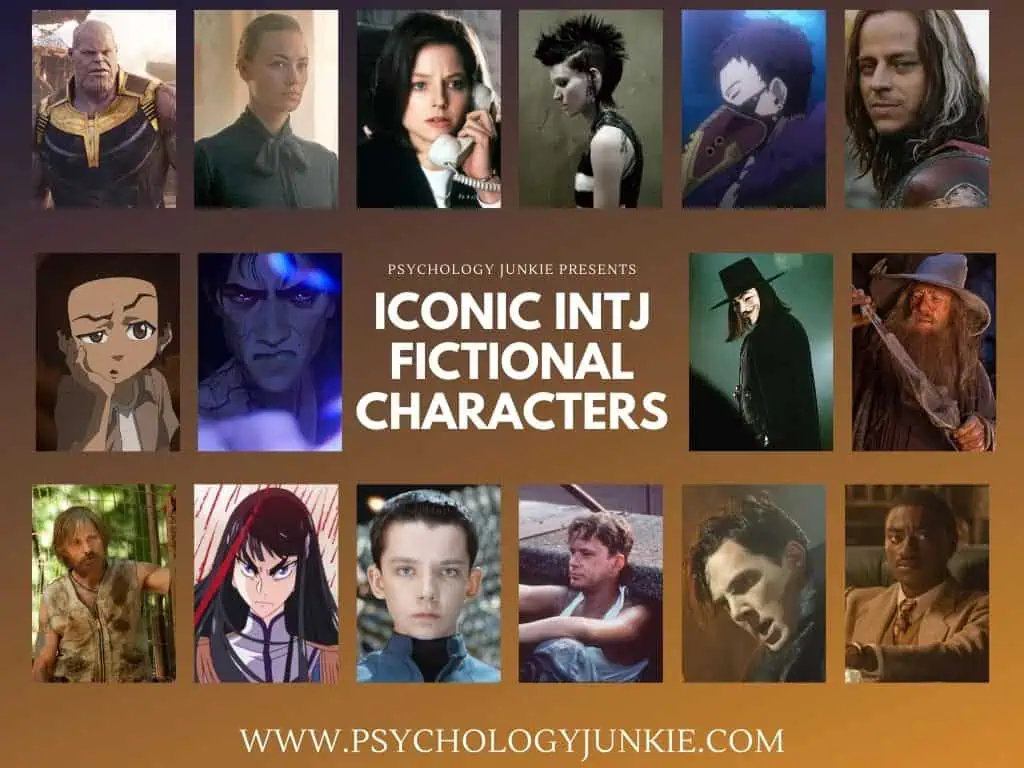 PSYCHOLOGY JUNKIE PRESENTS

ICONIC INTJ FICTIONAL CHARACTERS

WWW.PSYCHOLOGYJUNKIE.COM