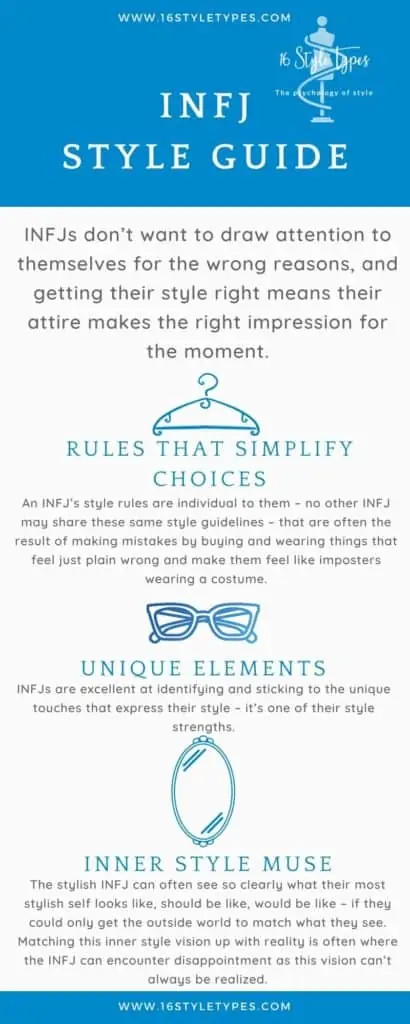 WWW.16STYLETYPES.COM

16 Style Types
The psychology of style

INFJ
STYLE GUIDE

INFJs don't want to draw attention to themselves for the wrong reasons, and getting their style right means their attire makes the right impression for the moment.

RULES THAT SIMPLIFY CHOICES

An INFJ's style rules are individual to them – no other INFJ may share these same style guidelines – that are often the result of making mistakes by buying and wearing things that feel just plain wrong and make them feel like imposters wearing a costume.

UNIQUE ELEMENTS

INFJs are excellent at identifying and sticking to the unique touches that express their style – it's one of their style strengths.

INNER STYLE MUSE

The stylish INFJ can often see so clearly what their most stylish self looks like, should be like, would be like – if they could only get the outside world to match what they see. Matching this inner style vision up with reality is often where the INFJ can encounter disappointment as this vision can't always be realized.

WWW.16STYLETYPES.COM