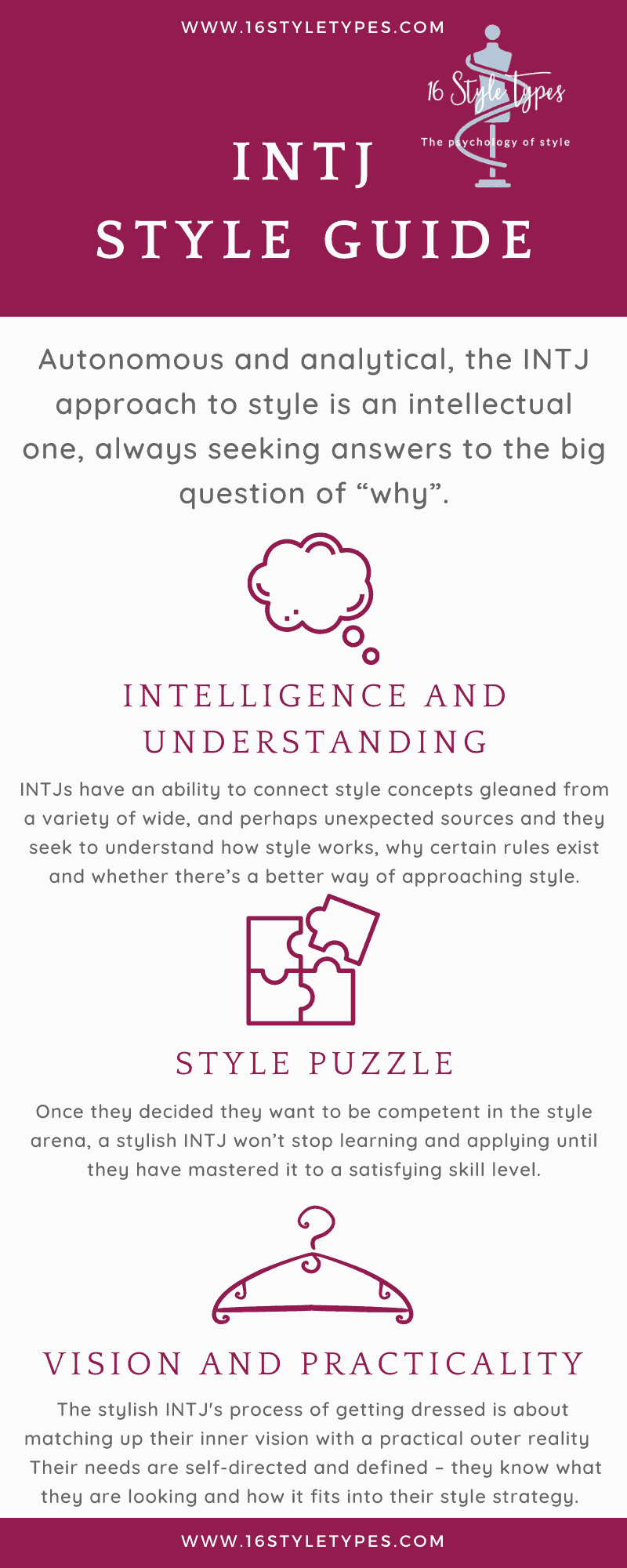 WWW.16STYLETYPES.COM

16 Style Types
The psychology of style

INTJ
STYLE GUIDE

Autonomous and analytical, the INTJ approach to style is an intellectual one, always seeking answers to the big question of “why”.

INTELLIGENCE AND UNDERSTANDING

INTJs have an ability to connect style concepts gleaned from a variety of wide, and perhaps unexpected sources and they seek to understand how style works, why certain rules exist and whether there’s a better way of approaching style.

STYLE PUZZLE

Once they decided they want to be competent in the style arena, a stylish INTJ won’t stop learning and applying until they have mastered it to a satisfying skill level.

VISION AND PRACTICALITY

The stylish INTJ's process of getting dressed is about matching up their inner vision with a practical outer reality Their needs are self-directed and defined – they know what they are looking and how it fits into their style strategy.

WWW.16STYLETYPES.COM