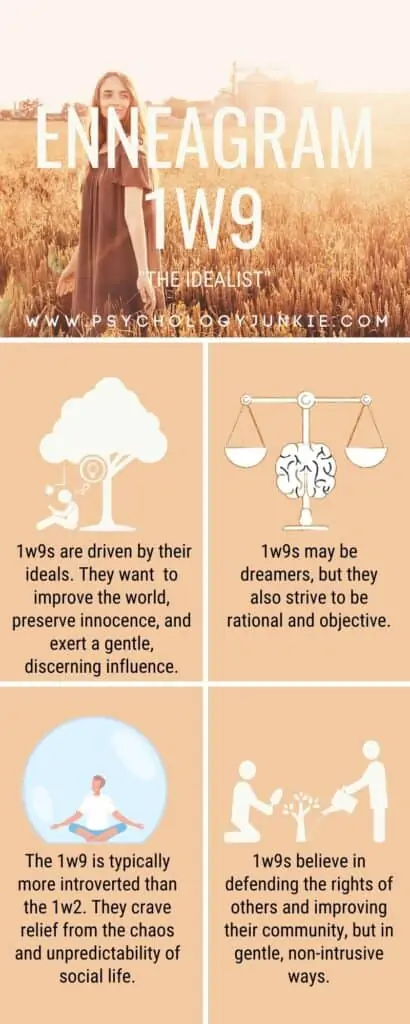 ENNEAGRAM 1W9

"THE IDEALIST"

WWW.PSYCHOLOGYJUNKIE.COM

1w9s are driven by their ideals. They want to improve the world, preserve innocence, and exert a gentle, discerning influence.

1w9s may be dreamers, but they also strive to be rational and objective.

The 1w9 is typically more introverted than the 1w2. They crave relief from the chaos and unpredictability of social life.

1w9s believe in defending the rights of others and improving their community, but in gentle, non-intrusive ways.