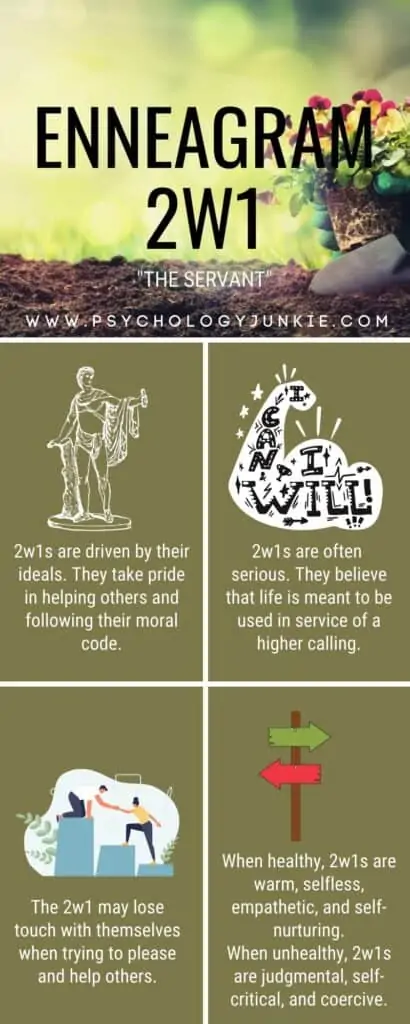 ENNEAGRAM 2W1

"THE SERVANT"

WWW.PSYCHOLOGYJUNKIE.COM

2w1s are driven by their ideals. They take pride in helping others and following their moral code.

I CAN I WILL!

2w1s are often serious. They believe that life is meant to be used in service of a higher calling.

The 2w1 may lose touch with themselves when trying to please and help others.

When healthy, 2w1s are warm, selfless, empathetic, and self-nurturing.
When unhealthy, 2w1s are judgmental, self-critical, and coercive.