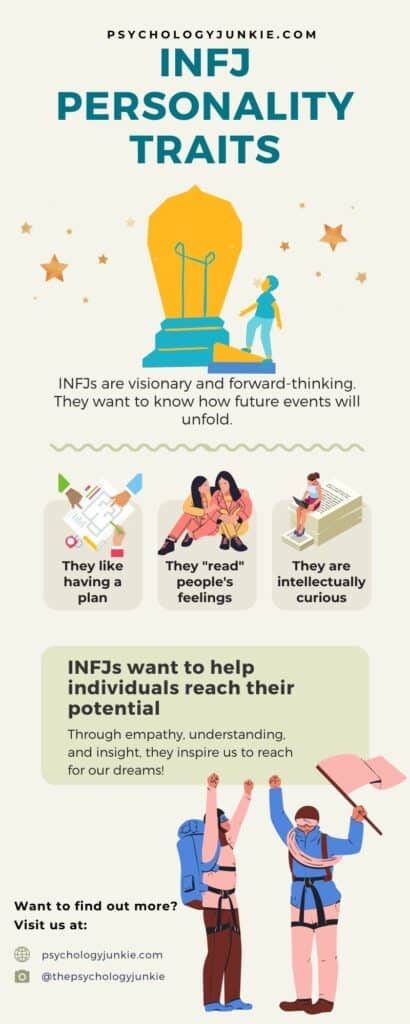 PSYCHOLOGYJUNKIE.COM

INFJ PERSONALITY TRAITS

INFJs are visionary and forward-thinking. They want to know how future events will unfold.

They like having a plan

They "read" people's feelings

They are intellectually curious

INFJs want to help individuals reach their potential

Through empathy, understanding, and insight, they inspire us to reach for our dreams!

Want to find out more? Visit us at:

psychologyjunkie.com

@thepsychologyjunkie