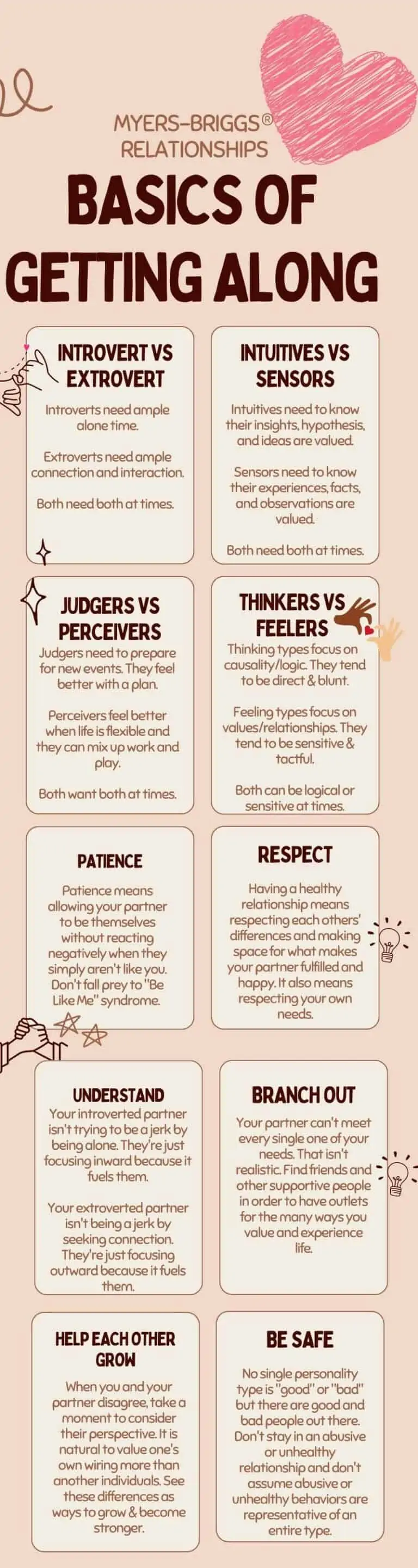 MYERS-BRIGGS®
RELATIONSHIPS

BASICS OF GETTING ALONG

INTROVERT VS EXTROVERT

Introverts need ample alone time.

Extroverts need ample connection and interaction.

Both need both at times.

INTUITIVES VS SENSORS

Intuitives need to know their insights, hypothesis, and ideas are valued.

Sensors need to know their experiences, facts, and observations are valued.

Both need both at times.

JUDGERS VS PERCEIVERS

Judgers need to prepare for new events. They feel better with a plan.

Perceivers feel better when life is flexible and they can mix up work and play.

Both want both at times.

THINKERS VS FEELERS

Thinking types focus on causality/logic. They tend to be direct & blunt.

Feeling types focus on values/relationships. They tend to be sensitive & tactful.

Both can be logical or sensitive at times.

PATIENCE

Patience means allowing your partner to be themselves without reacting negatively when they simply aren't like you. Don't fall prey to "Be Like Me" syndrome.

RESPECT

Having a healthy relationship means respecting each others' differences and making space for what makes your partner fulfilled and happy. It also means respecting your own needs.

UNDERSTAND

Your introverted partner isn't trying to be a jerk by being alone. They're just focusing inward because it fuels them.

Your extroverted partner isn't being a jerk by seeking connection. They're just focusing outward because it fuels them.

BRANCH OUT

Your partner can't meet every single one of your needs. That isn't realistic. Find friends and other supportive people in order to have outlets for the many ways you value and experience life.

HELP EACH OTHER GROW

When you and your partner disagree, take a moment to consider their perspective. It is natural to value one's own wiring more than another individuals. See these differences as ways to grow & become stronger.

BE SAFE

No single personality type is "good" or "bad" but there are good and bad people out there. Don't stay in an abusive or unhealthy relationship and don't assume abusive or unhealthy behaviors are representative of an entire type.