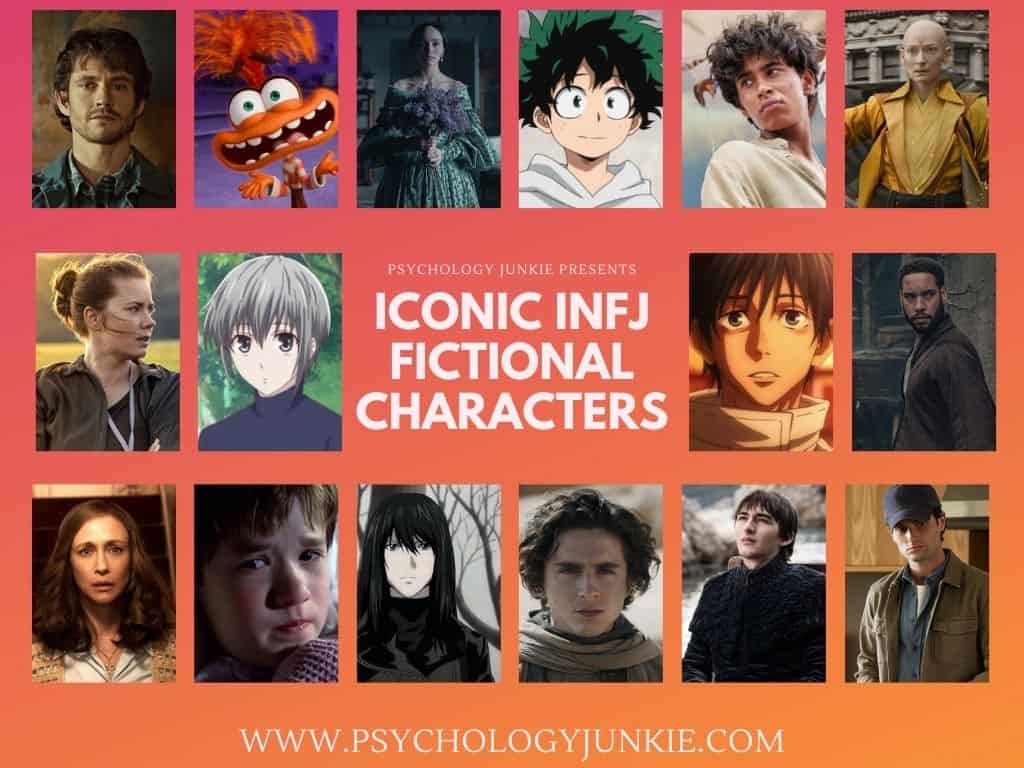 PSYCHOLOGY JUNKIE PRESENTS

ICONIC INFJ FICTIONAL CHARACTERS

WWW.PSYCHOLOGYJUNKIE.COM