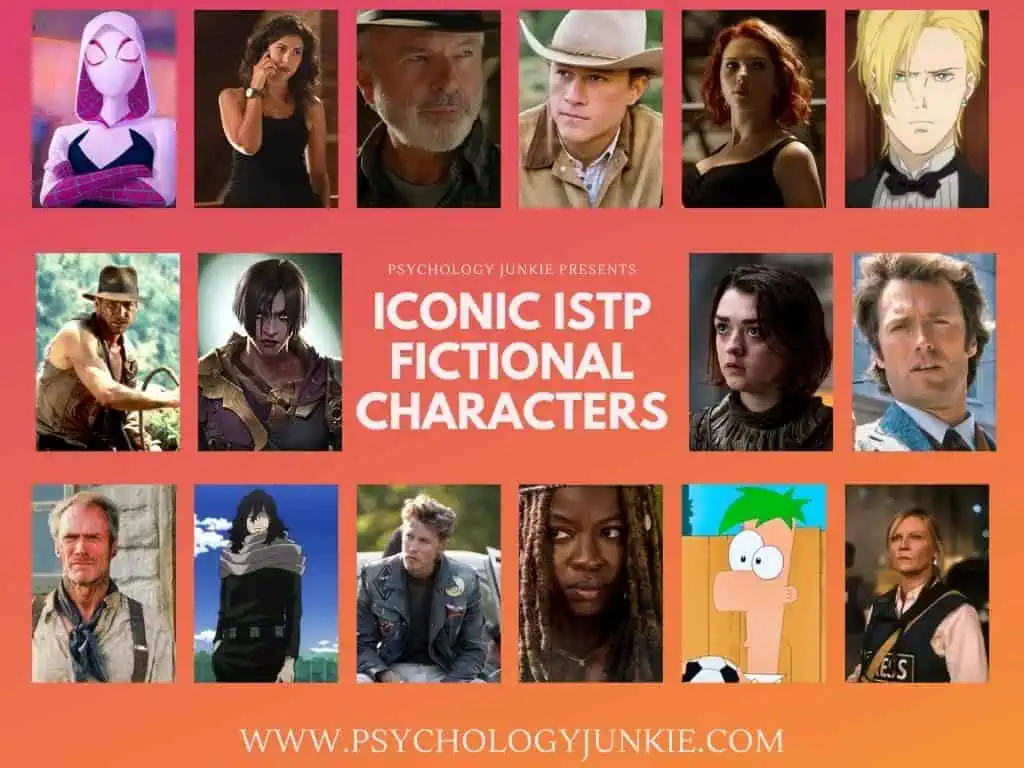 PSYCHOLOGY JUNKIE PRESENTS

ICONIC ISTP FICTIONAL CHARACTERS

WWW.PSYCHOLOGYJUNKIE.COM